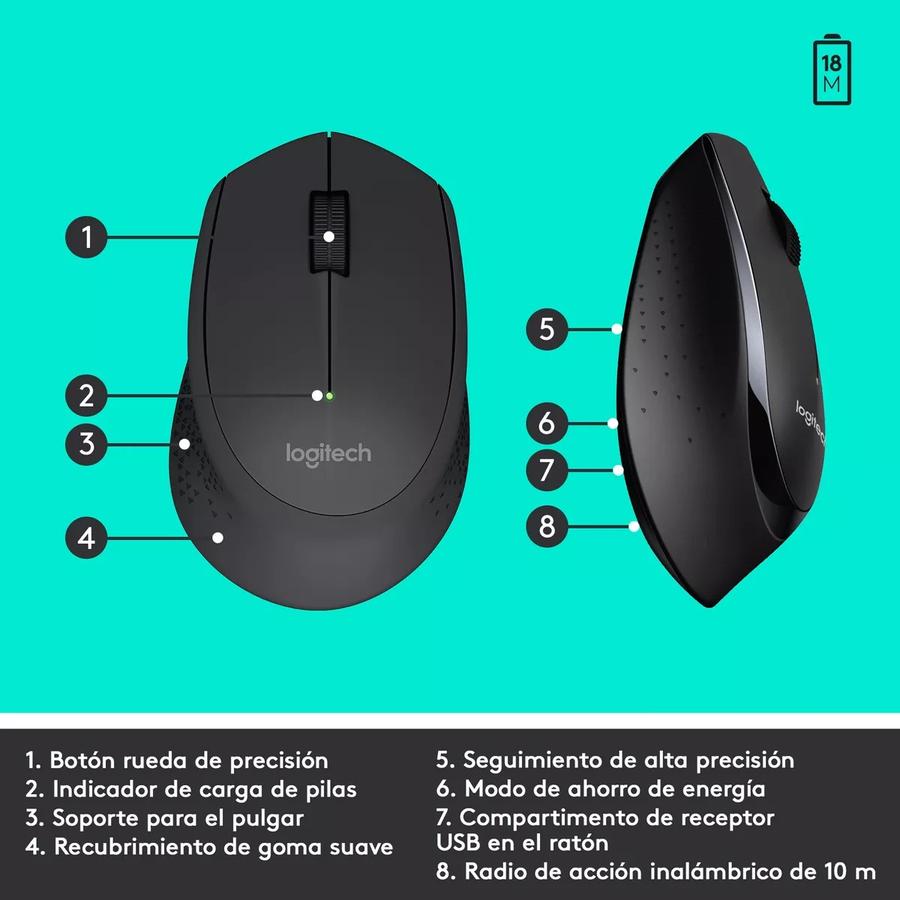 18
M

1

2

3

4

logitech

5

6

7

8

logitech

1. Botón rueda de precisión
2. Indicador de carga de pilas
3. Soporte para el pulgar
4. Recubrimiento de goma suave

5. Seguimiento de alta precisión
6. Modo de ahorro de energía
7. Compartimento de receptor USB en el ratón
8. Radio de acción inalámbrico de 10 m