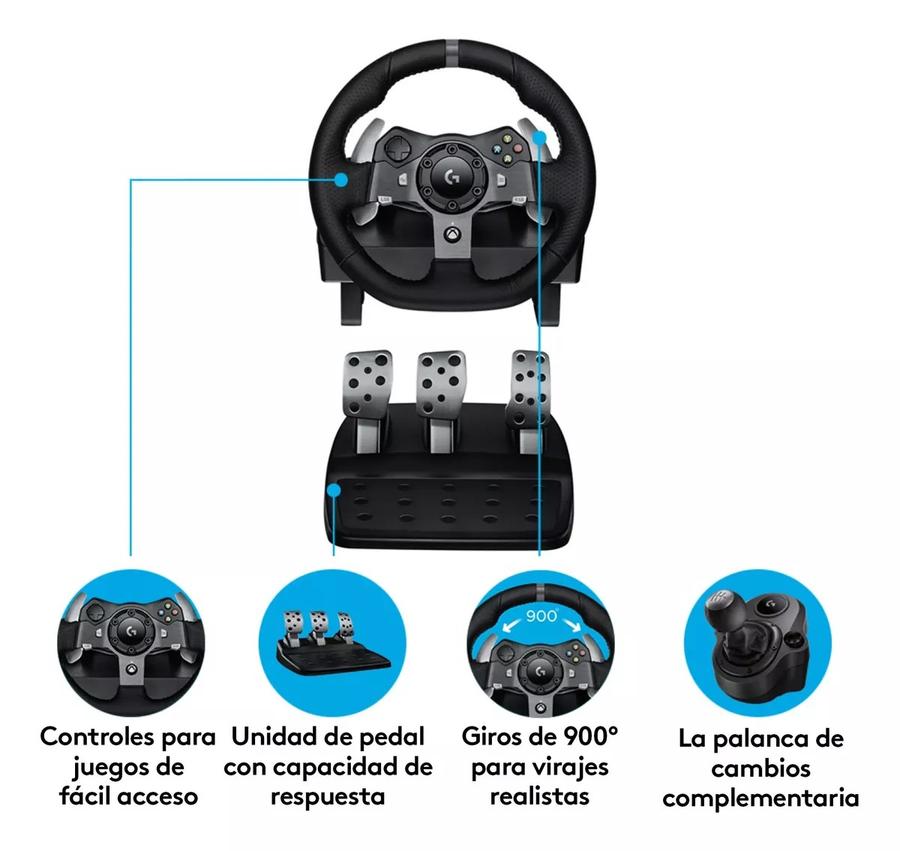 900°

Controles para juegos de fácil acceso

Unidad de pedal con capacidad de respuesta

Giros de 900° para virajes realistas

La palanca de cambios complementaria